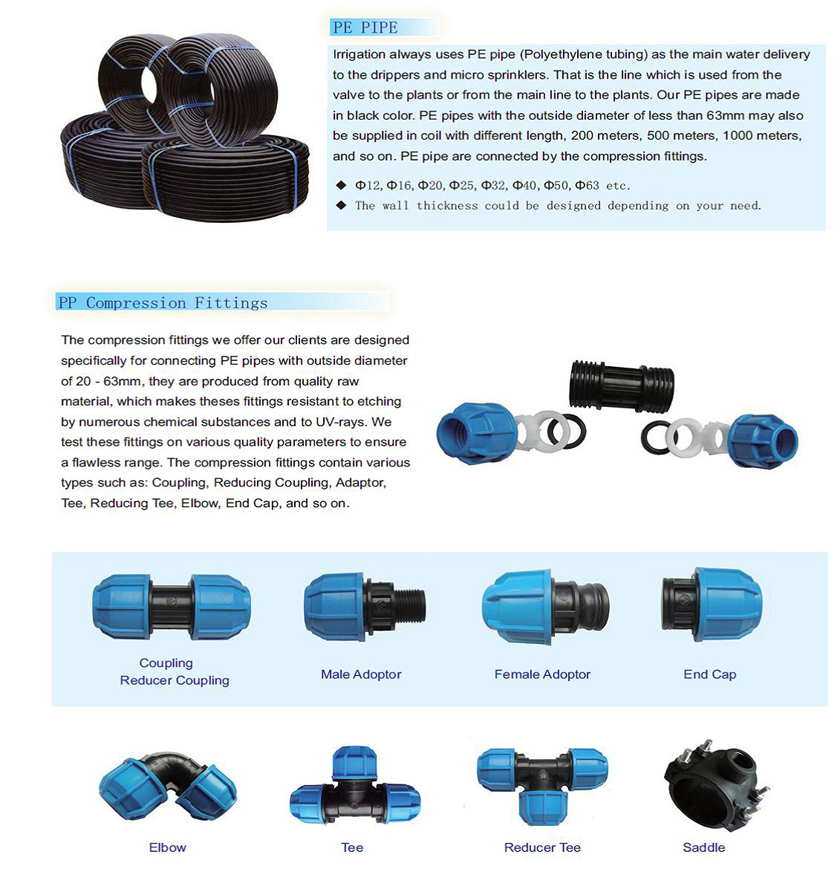 PE PIPE

Irrigation always uses PE pipe (Polyethylene tubing) as the main water delivery to the drippers and micro sprinklers. That is the line which is used from the valve to the plants or from the main line to the plants. Our PE pipes are made in black color. PE pipes with the outside diameter of less than 63mm may also be supplied in coil with different length, 200 meters, 500 meters, 1000 meters, and so on. PE pipe are connected by the compression fittings.

◆ Φ12, Φ16, Φ20, Φ25, Φ32, Φ40, Φ50, Φ63 etc.
◆ The wall thickness could be designed depending on your need.

PP Compression Fittings

The compression fittings we offer our clients are designed specifically for connecting PE pipes with outside diameter of 20 - 63mm, they are produced from quality raw material, which makes theses fittings resistant to etching by numerous chemical substances and to UV-rays. We test these fittings on various quality parameters to ensure a flawless range. The compression fittings contain various types such as: Coupling, Reducing Coupling, Adaptor, Tee, Reducing Tee, Elbow, End Cap, and so on.

Coupling
Reducer Coupling

Male Adoptor

Female Adoptor

End Cap

Elbow

Tee

Reducer Tee

Saddle